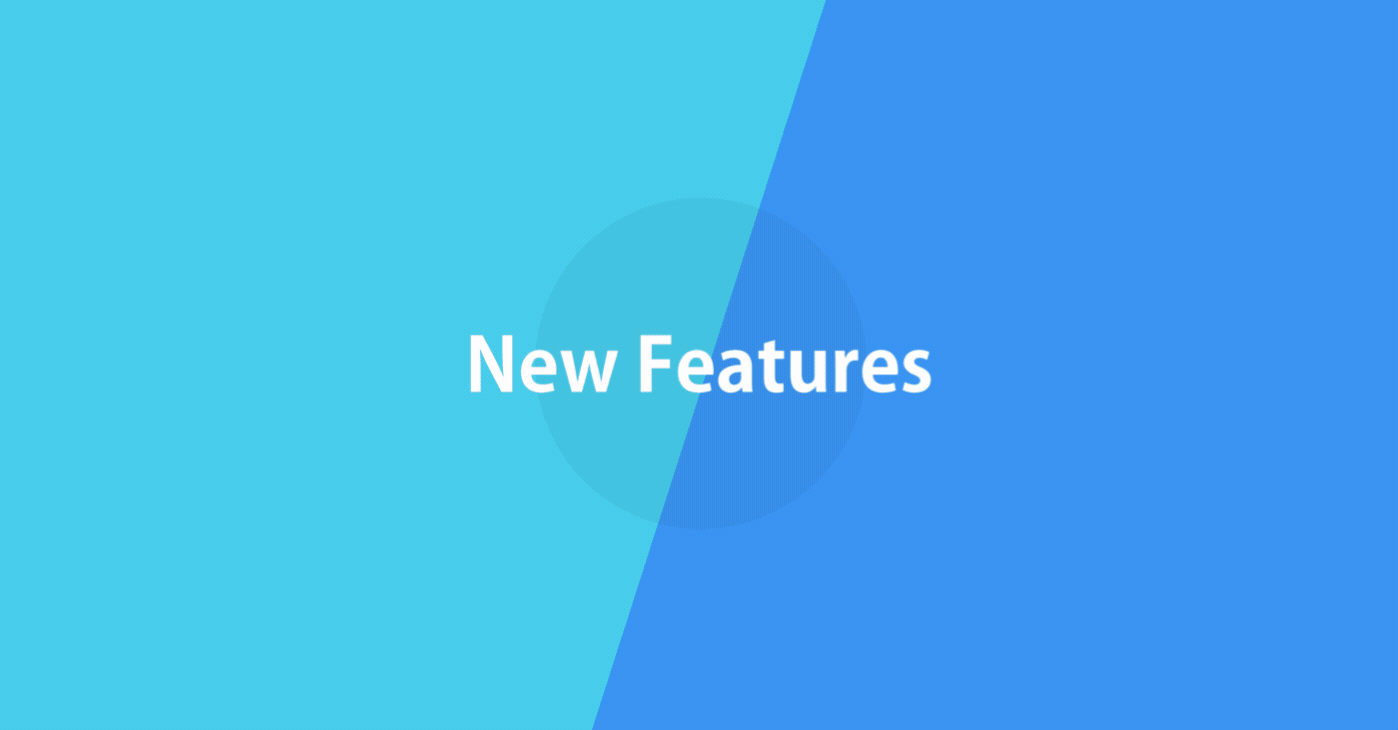 New Features